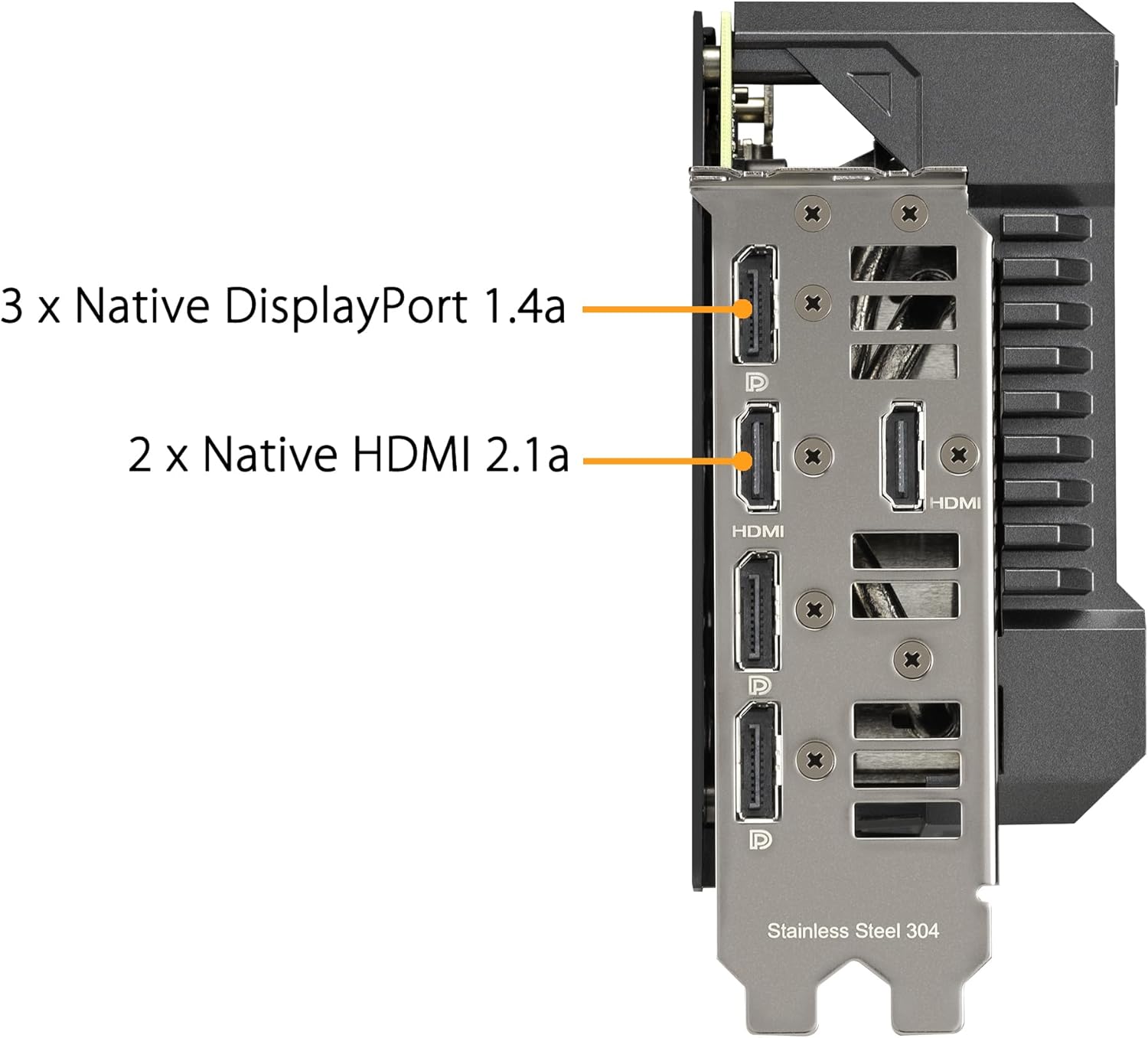 3 x Native DisplayPort 1.4a

2 x Native HDMI 2.1a

HDMI

HDMI

Stainless Steel 304